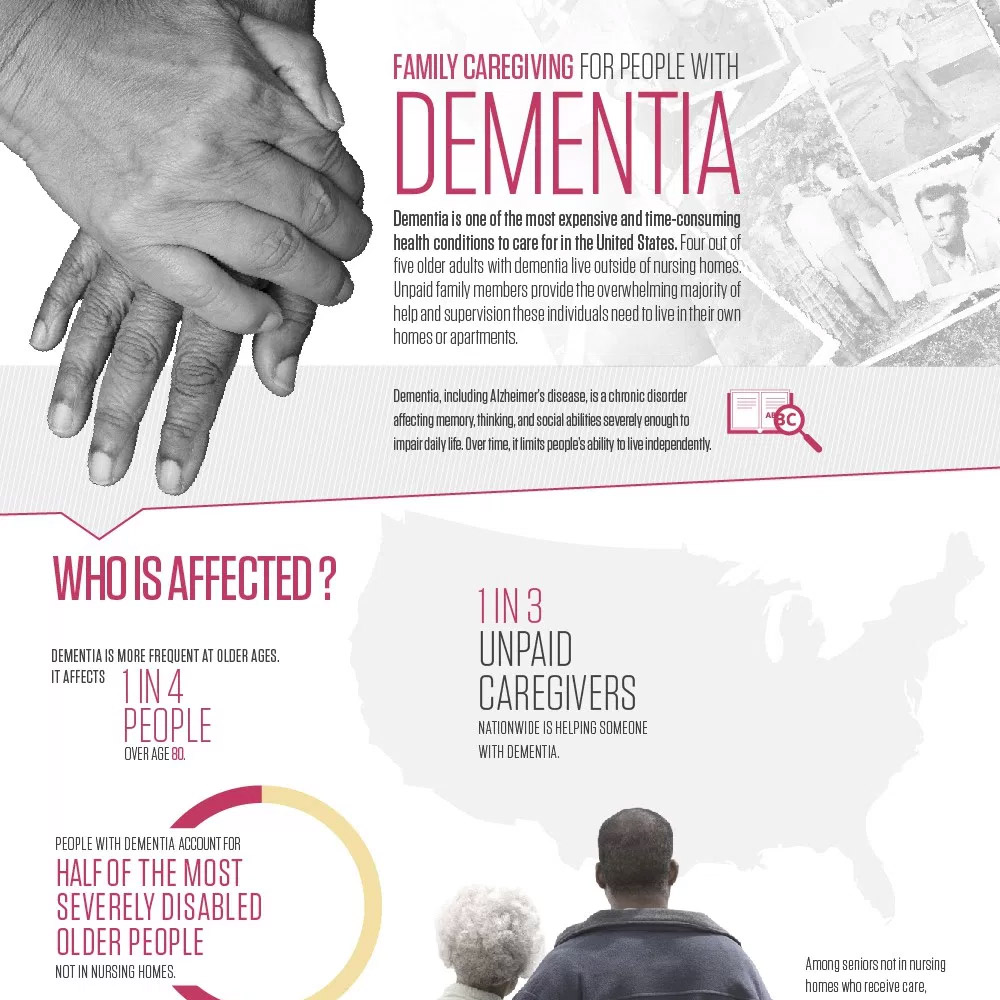 FAMILY CAREGIVING FOR PEOPLE WITH
DEMENTIA

Dementia is one of the most expensive and time-consuming health conditions to care for in the United States. Four out of five older adults with dementia live outside of nursing homes. Unpaid family members provide the overwhelming majority of help and supervision these individuals need to live in their own homes or apartments.

Dementia, including Alzheimer's disease, is a chronic disorder affecting memory, thinking, and social abilities severely enough to impair daily life. Over time, it limits people's ability to live independently.

ABC

WHO IS AFFECTED ?

DEMENTIA IS MORE FREQUENT AT OLDER AGES. IT AFFECTS 1 IN 4 PEOPLE OVER AGE 80.

1 IN 3 UNPAID CAREGIVERS NATIONWIDE IS HELPING SOMEONE WITH DEMENTIA.

PEOPLE WITH DEMENTIA ACCOUNT FOR HALF OF THE MOST SEVERELY DISABLED OLDER PEOPLE NOT IN NURSING HOMES.

Among seniors not in nursing homes who receive care,