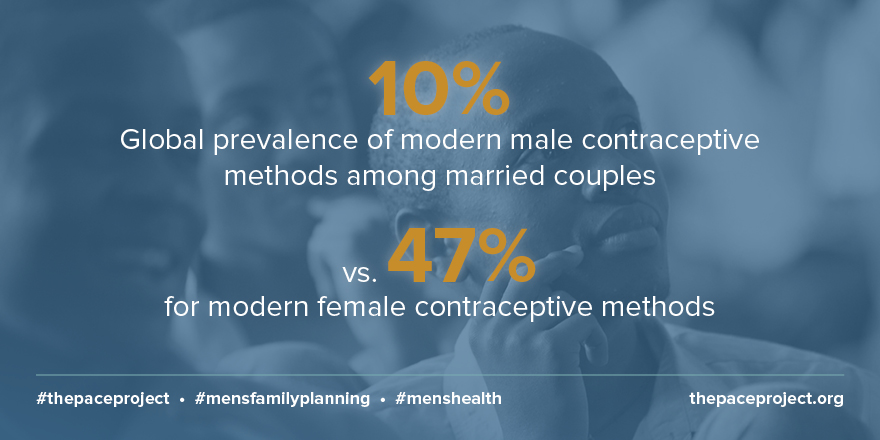 10%
Global prevalence of modern male contraceptive methods among married couples

vs. 47%
for modern female contraceptive methods

#thepaceproject • #mensfamilyplanning • #menshealth

thepaceproject.org