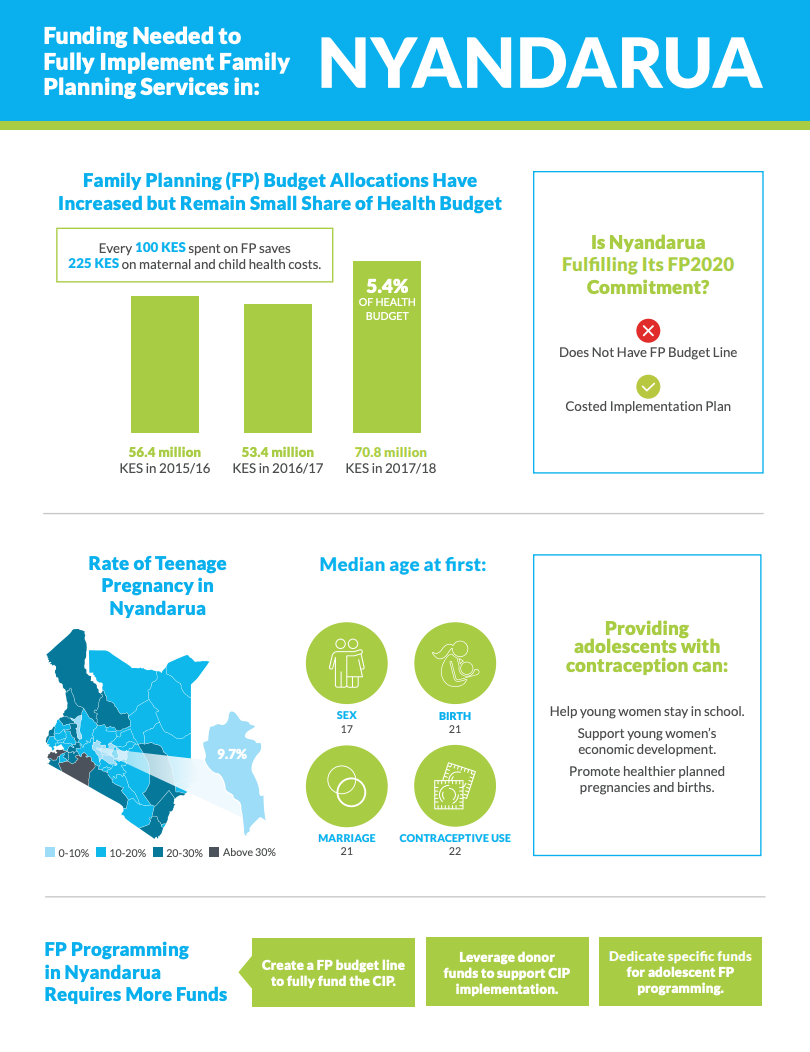 Funding Needed to Fully Implement Family Planning Services in:

NYANDARUA

Family Planning (FP) Budget Allocations Have Increased but Remain Small Share of Health Budget

Every 100 KES spent on FP saves 225 KES on maternal and child health costs.

5.4% OF HEALTH BUDGET

56.4 million KES in 2015/16

53.4 million KES in 2016/17

70.8 million KES in 2017/18

Is Nyandarua Fulfilling Its FP2020 Commitment?

Does Not Have FP Budget Line

Costed Implementation Plan

Rate of Teenage Pregnancy in Nyandarua

9.7%

0-10% 10-20% 20-30% Above 30%

Median age at first:

SEX 17

BIRTH 21

MARRIAGE 21

CONTRACEPTIVE USE 22

Providing adolescents with contraception can:

Help young women stay in school.

Support young women's economic development.

Promote healthier planned pregnancies and births.

FP Programming in Nyandarua Requires More Funds

Create a FP budget line to fully fund the CIP.

Leverage donor funds to support CIP implementation.

Dedicate specific funds for adolescent FP programming.