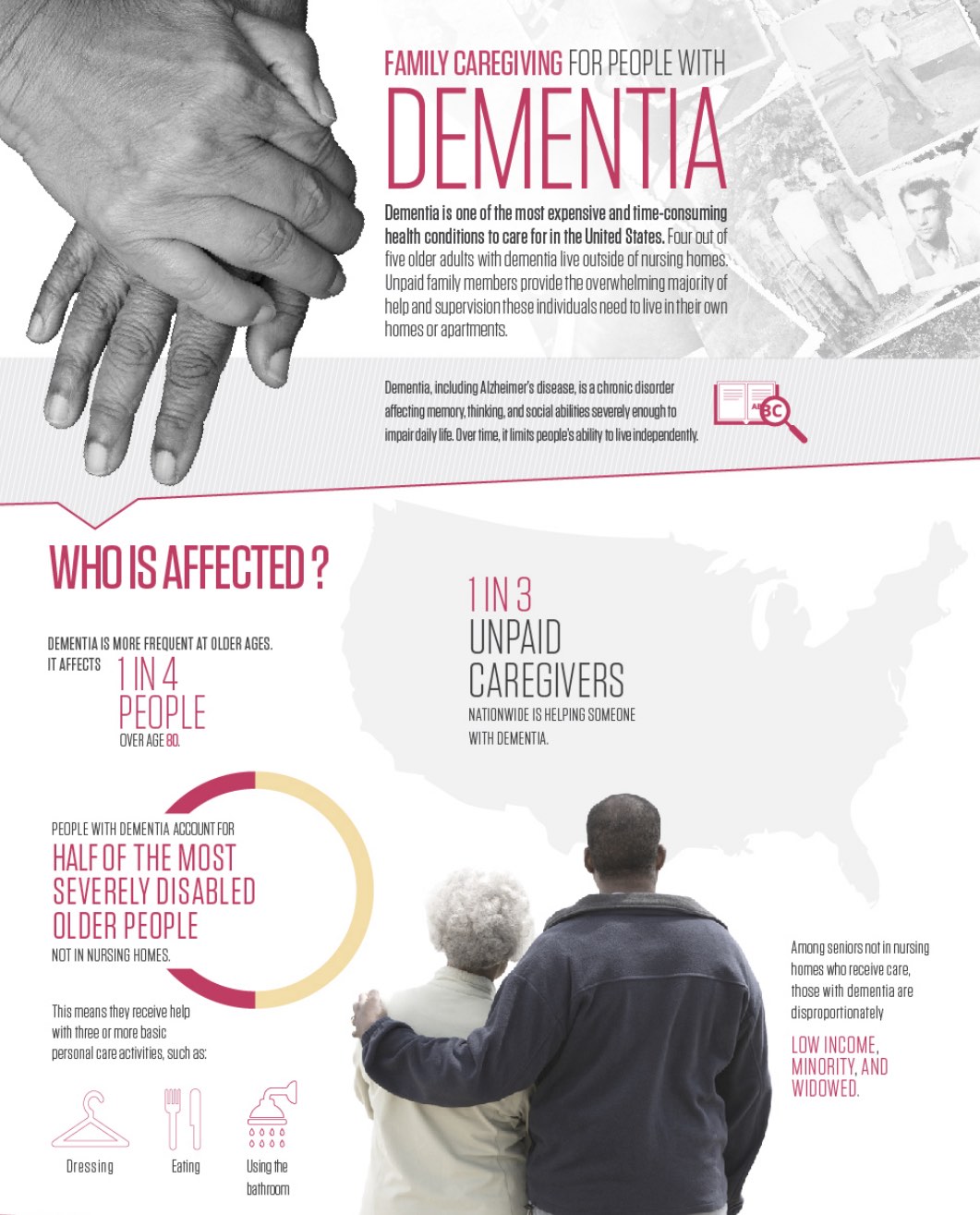 FAMILY CAREGIVING FOR PEOPLE WITH
DEMENTIA

Dementia is one of the most expensive and time-consuming health conditions to care for in the United States. Four out of five older adults with dementia live outside of nursing homes. Unpaid family members provide the overwhelming majority of help and supervision these individuals need to live in their own homes or apartments.

Dementia, including Alzheimer's disease, is a chronic disorder affecting memory, thinking, and social abilities severely enough to impair daily life. Over time, it limits people's ability to live independently.

ABC

WHO IS AFFECTED ?

DEMENTIA IS MORE FREQUENT AT OLDER AGES. IT AFFECTS 1 IN 4 PEOPLE OVER AGE 80.

1 IN 3 UNPAID CAREGIVERS NATIONWIDE IS HELPING SOMEONE WITH DEMENTIA.

PEOPLE WITH DEMENTIA ACCOUNT FOR HALF OF THE MOST SEVERELY DISABLED OLDER PEOPLE NOT IN NURSING HOMES.

This means they receive help with three or more basic personal care activities, such as:

Dressing

Eating

Using the bathroom

Among seniors not in nursing homes who receive care, those with dementia are disproportionately

LOW INCOME, MINORITY, AND WIDOWED.